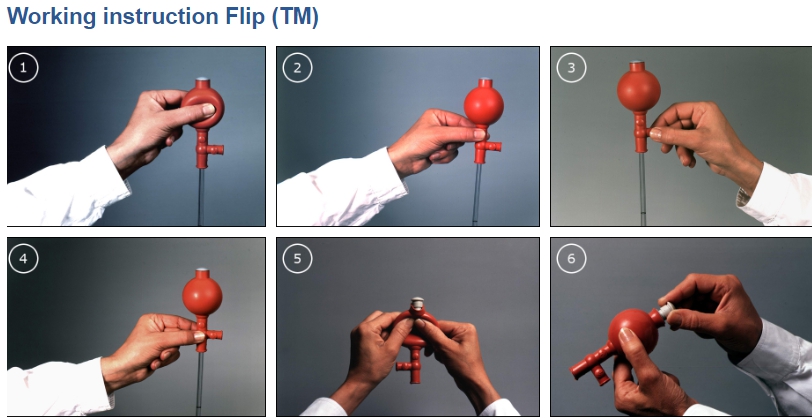 Working instruction Flip (TM)

1

2

3

4

5

6